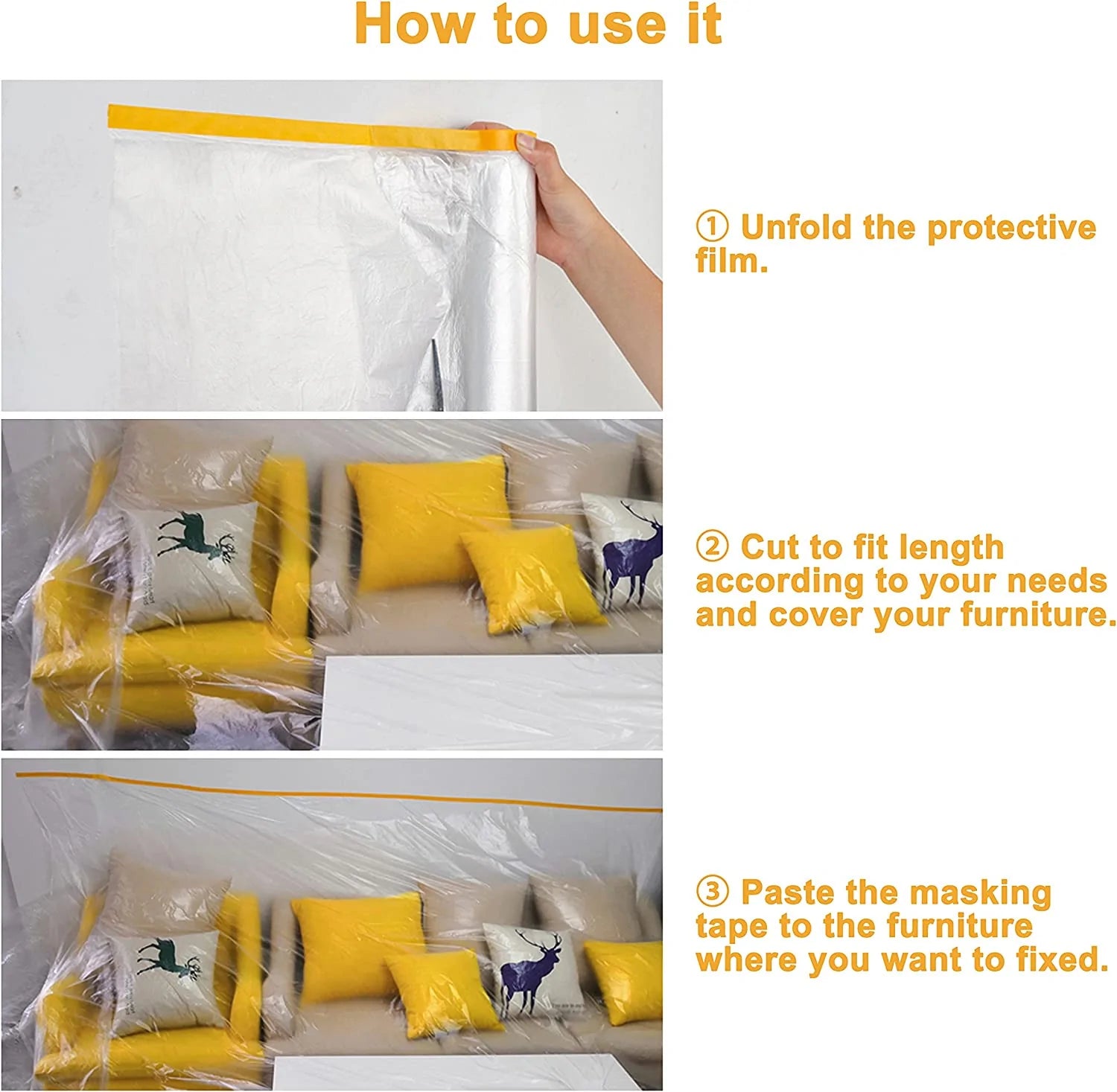 How to use it

① Unfold the protective film.

② Cut to fit length according to your needs and cover your furniture.

③ Paste the masking tape to the furniture where you want to fixed.